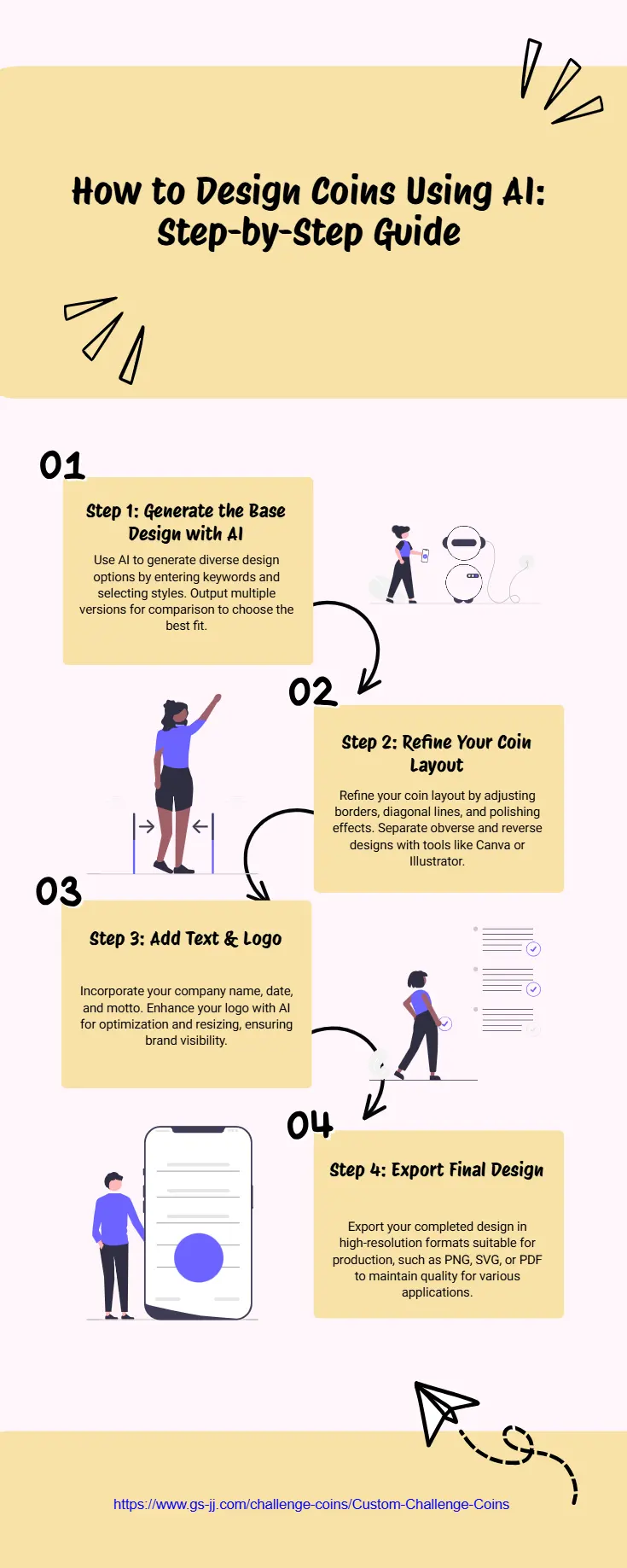 How to Design Coins Using AI: Step-by-Step Guide

01

Step 1: Generate the Base Design with AI

Use AI to generate diverse design options by entering keywords and selecting styles. Output multiple versions for comparison to choose the best fit.

02

Step 2: Refine Your Coin Layout

Refine your coin layout by adjusting borders, diagonal lines, and polishing effects. Separate obverse and reverse designs with tools like Canva or Illustrator.

03

Step 3: Add Text & Logo

Incorporate your company name, date, and motto. Enhance your logo with AI for optimization and resizing, ensuring brand visibility.

04

Step 4: Export Final Design

Export your completed design in high-resolution formats suitable for production, such as PNG, SVG, or PDF to maintain quality for various applications.

https://www.gs-jj.com/challenge-coins/Custom-Challenge-Coins